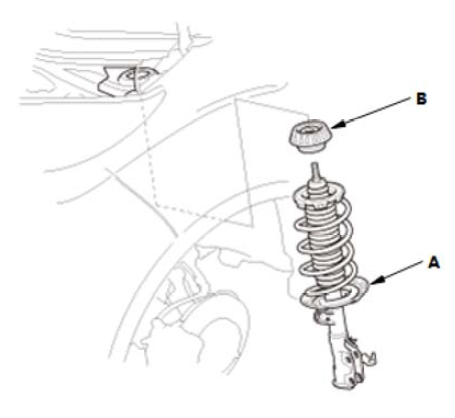 B

A