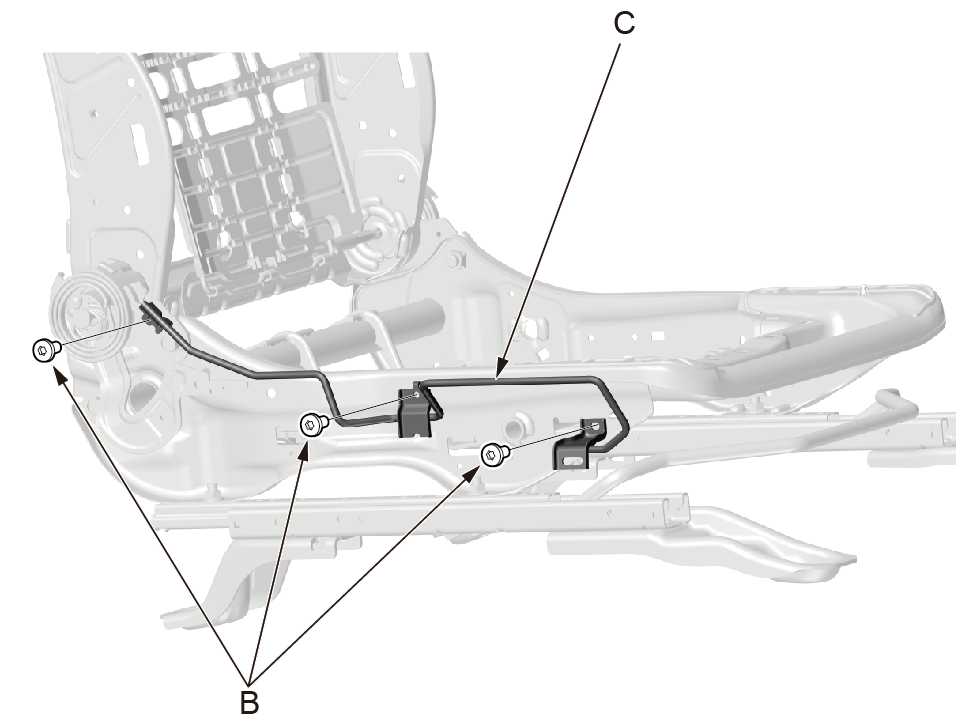 C

B