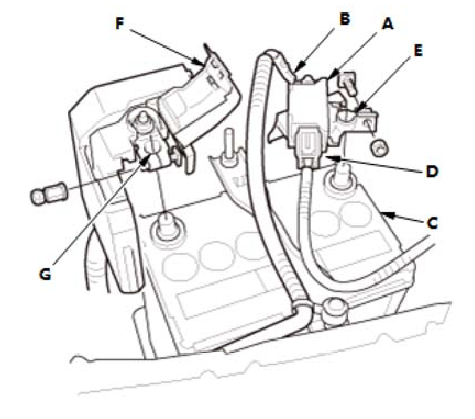 F
B
A
E
D
C
G