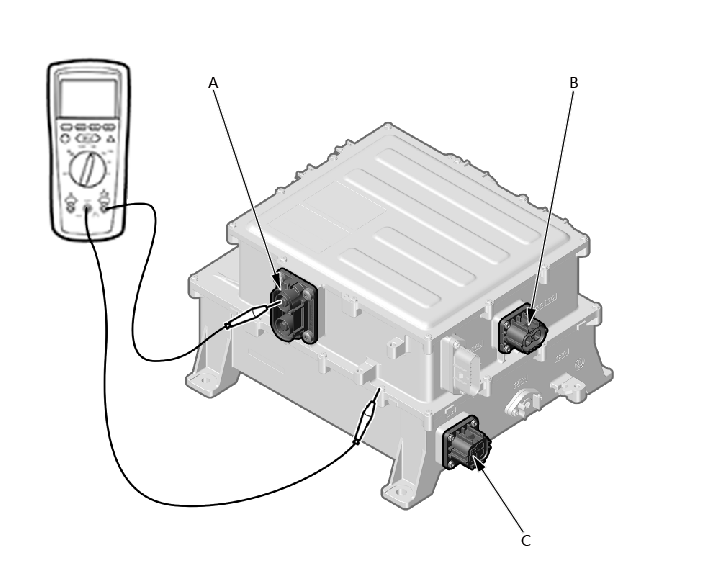 A

B

C