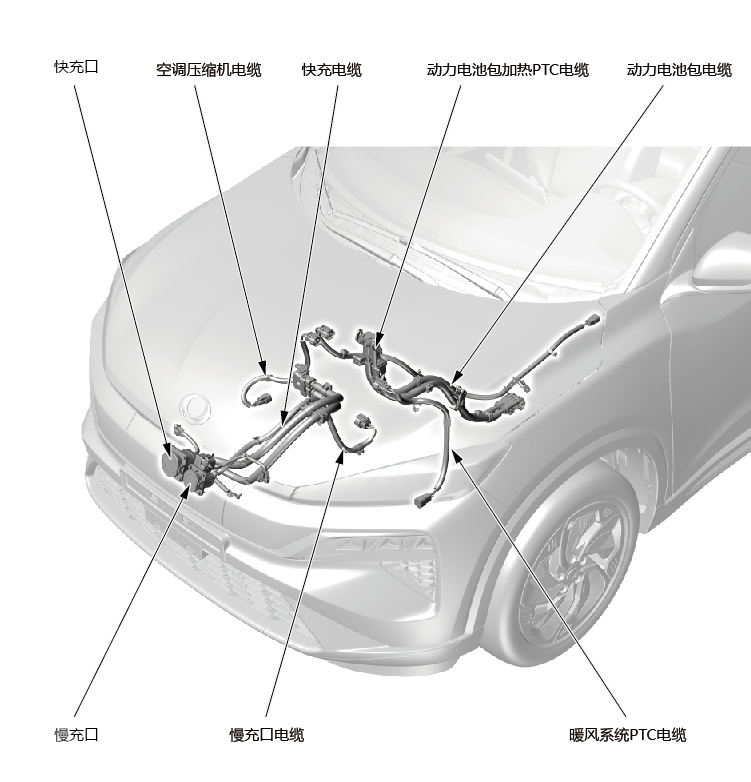 快充口

空调压缩机电缆

快充电缆

动力电池包加热PTC电缆

动力电池包电缆

慢充口

慢充口电缆

暖风系统PTC电缆