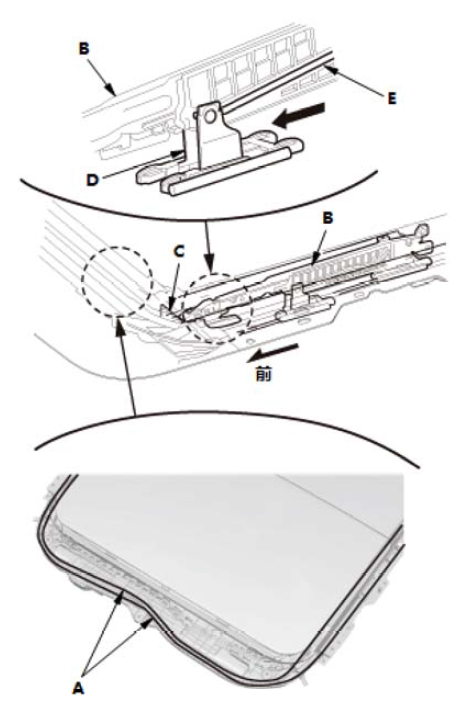 B
E
D
B
C
前
A