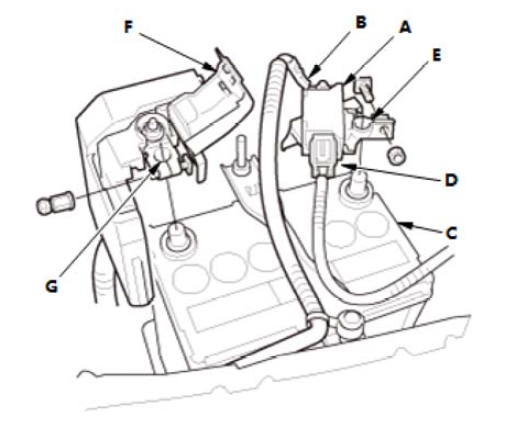 F
B
A
E
D
C
G