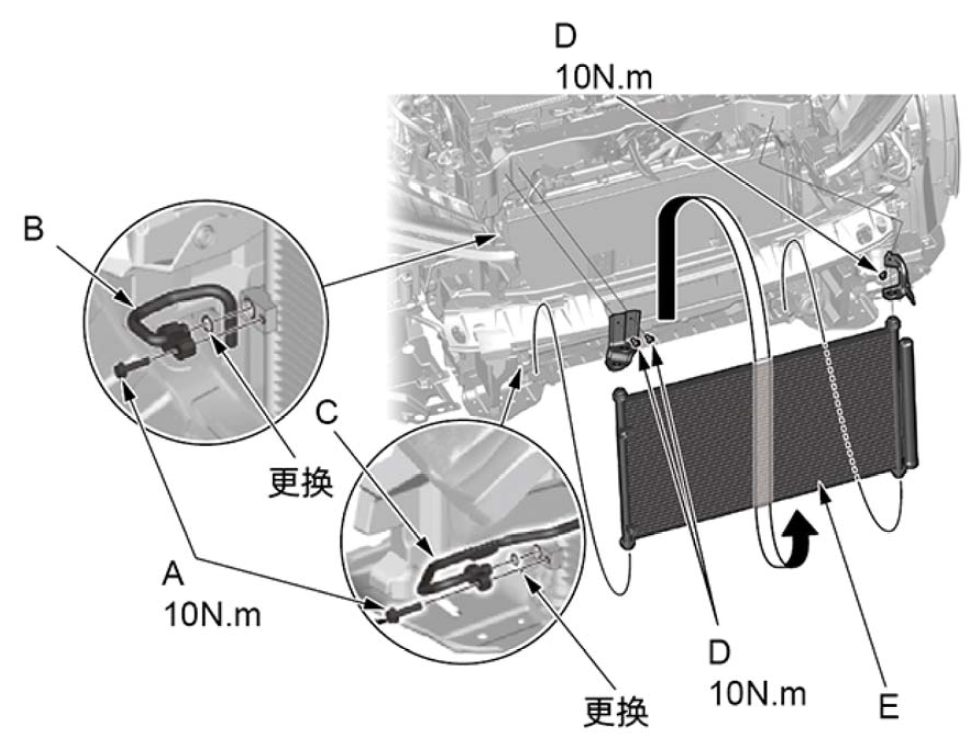 D
10N.m

B

更换

C

A
10N.m

更换

D
10N.m

E