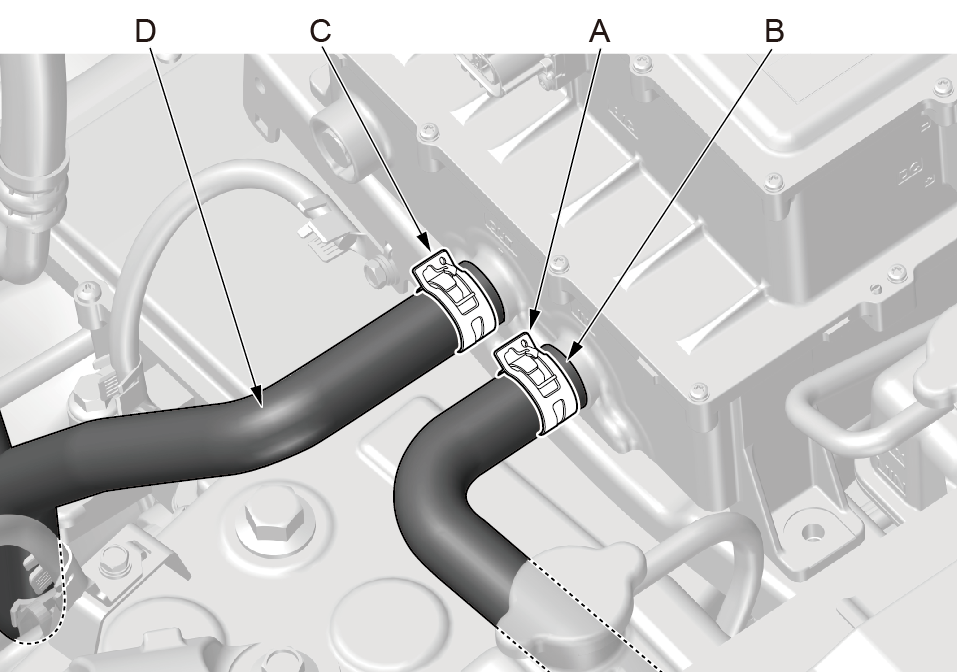 D C A B