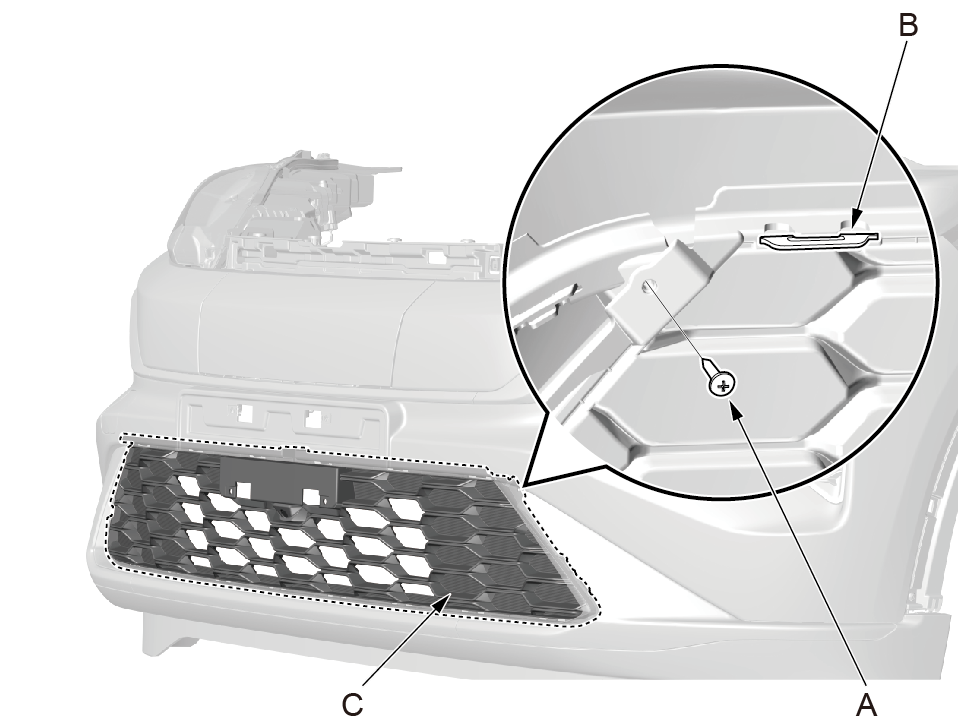 B

C

A