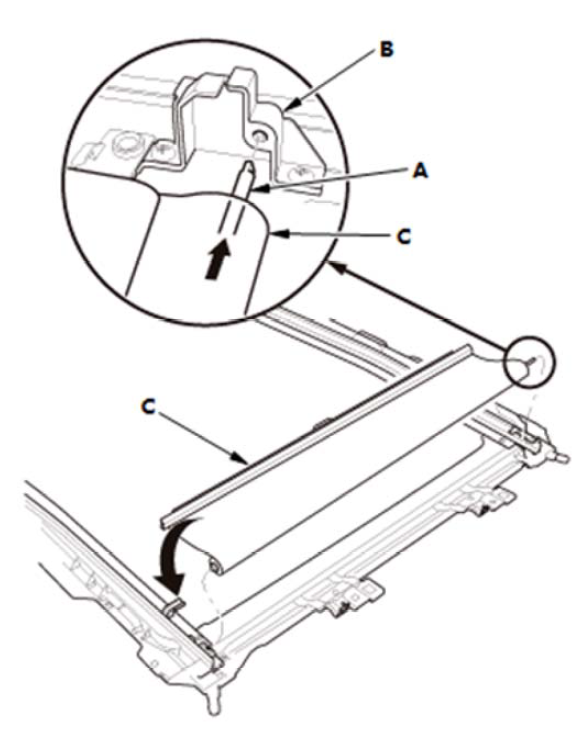 B
A
C
C