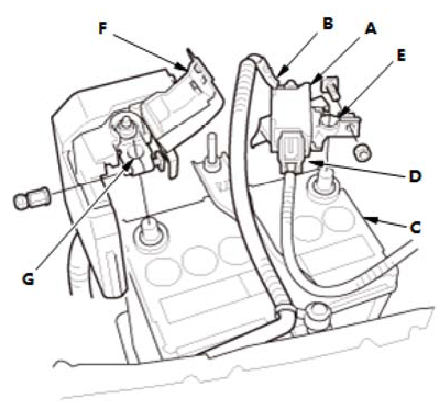 F
B
A
E
D
C
G