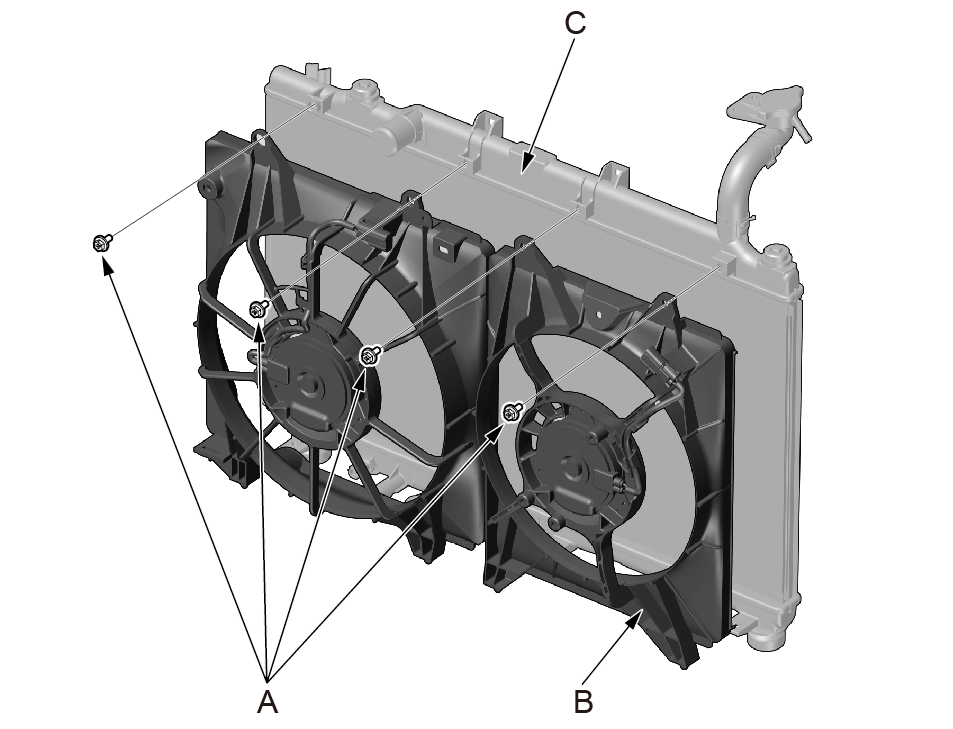 C
A
B