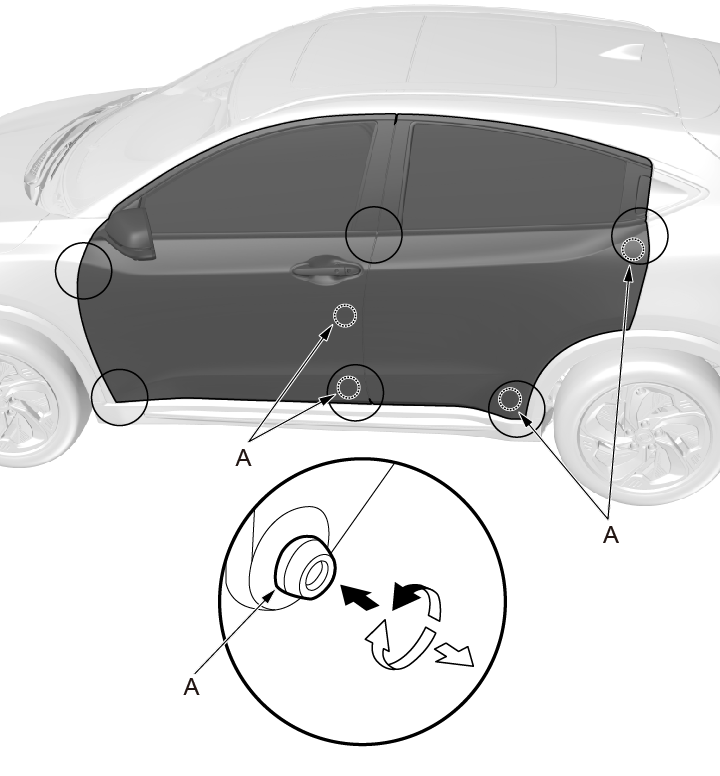 A

A

A