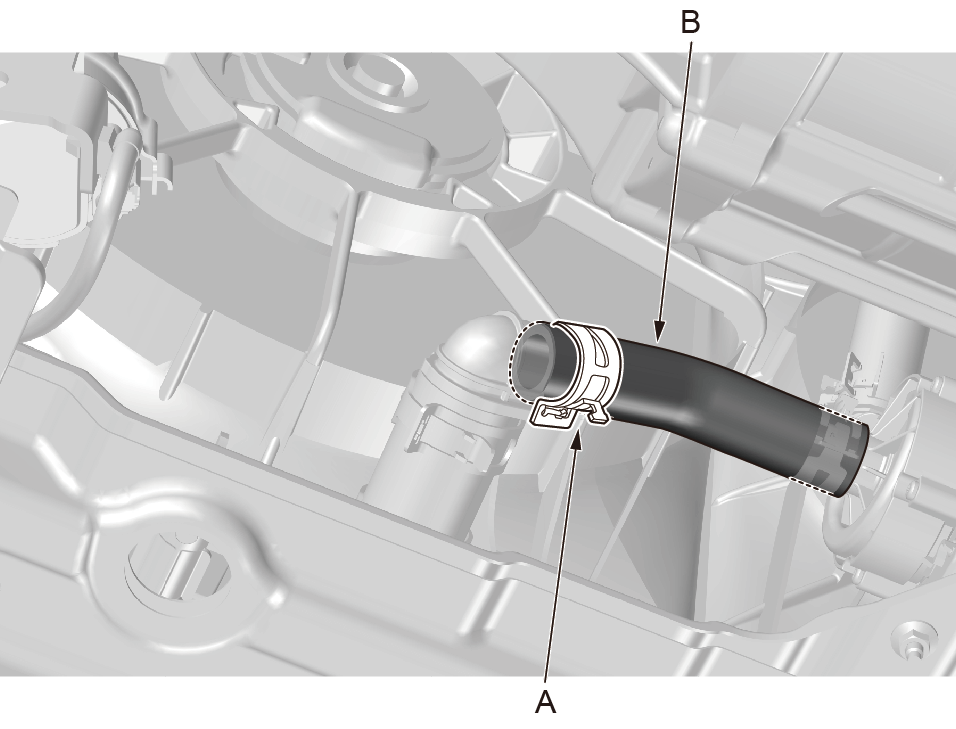 B

A