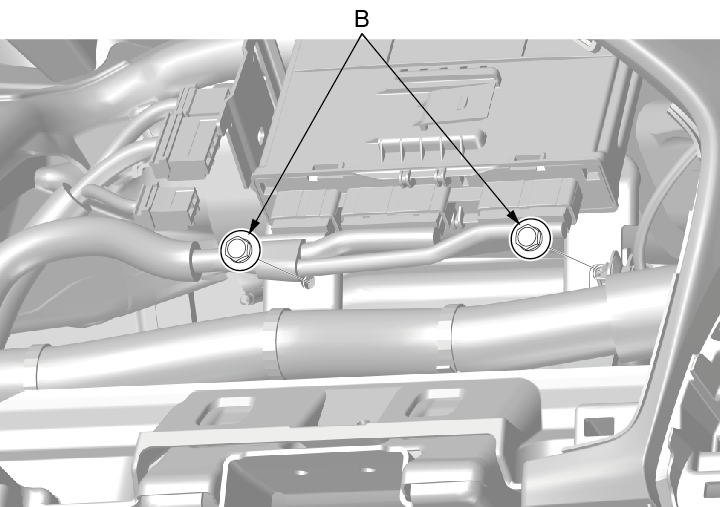 B