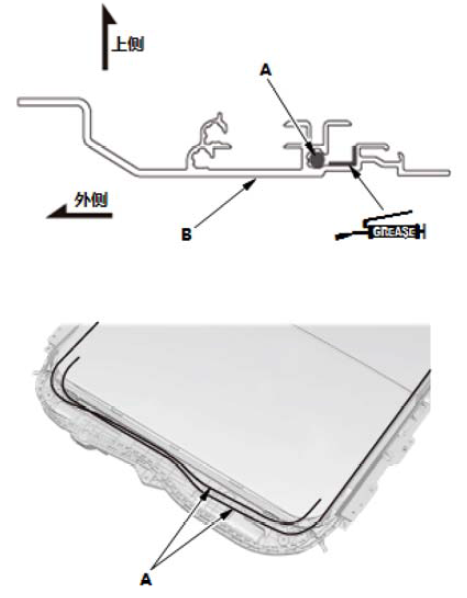 上側

A

外側

B

GREASE

A