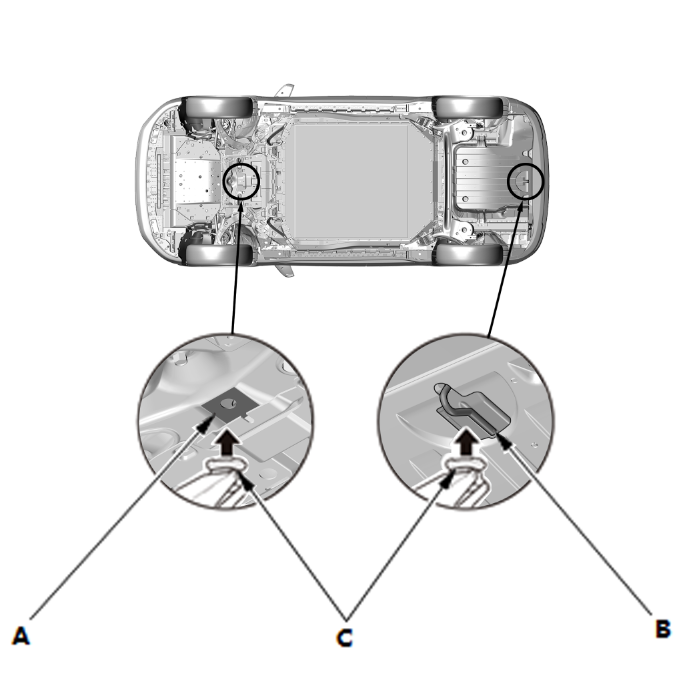 A

C

B