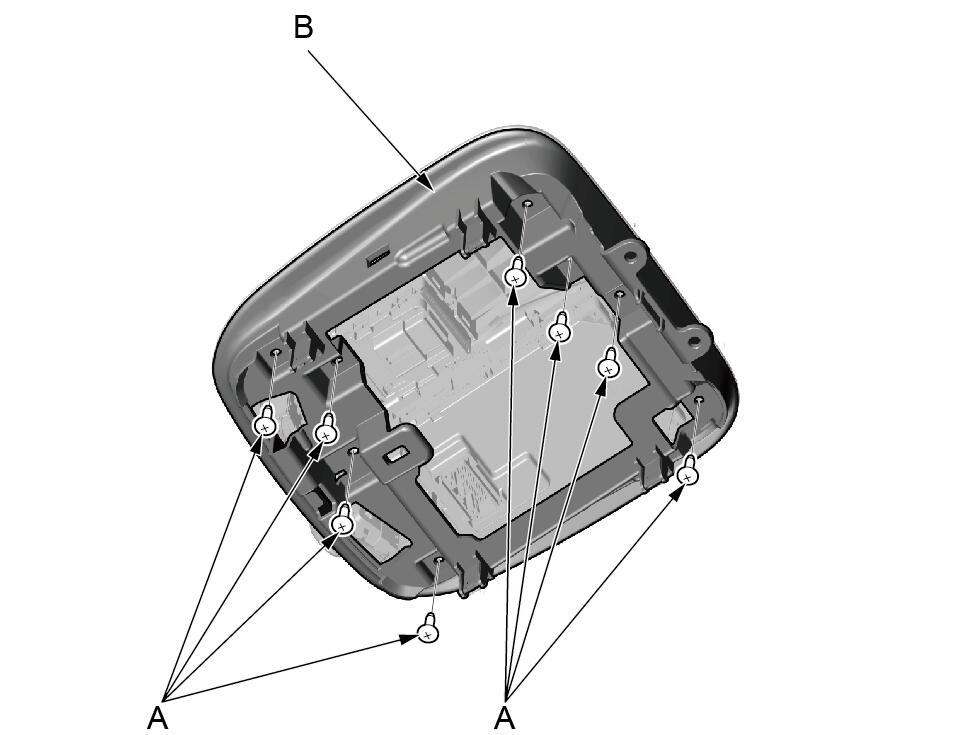 B

A

A