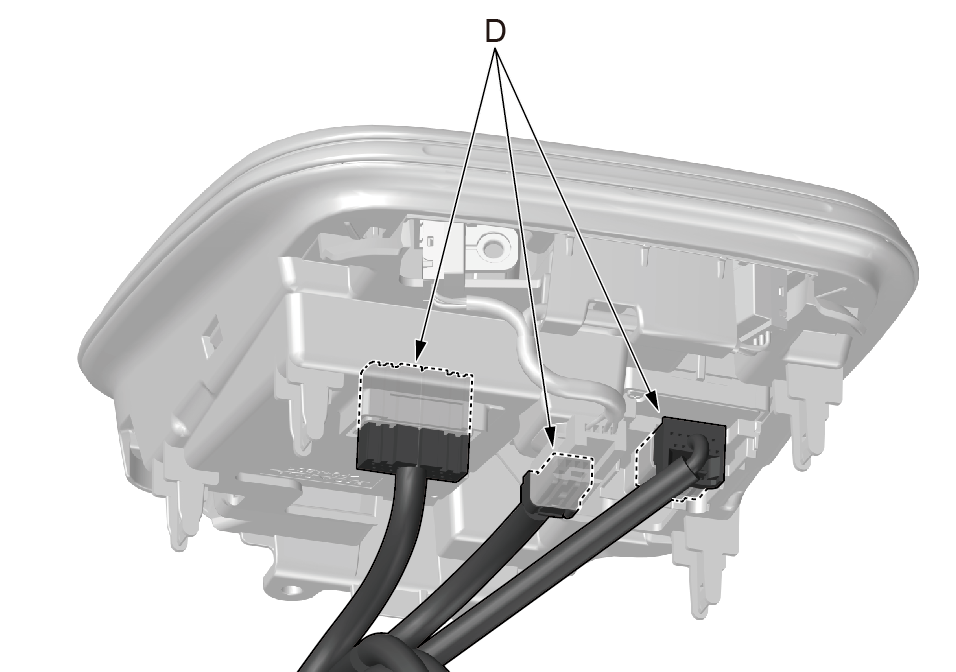 D