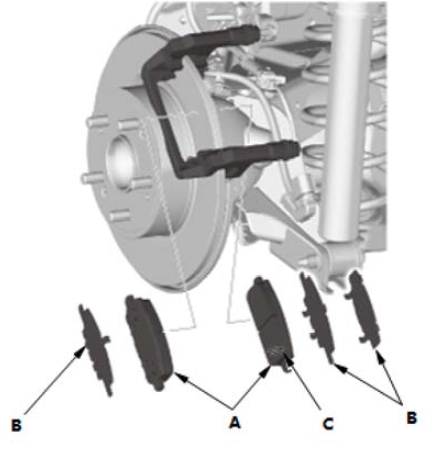 B

A

C

B