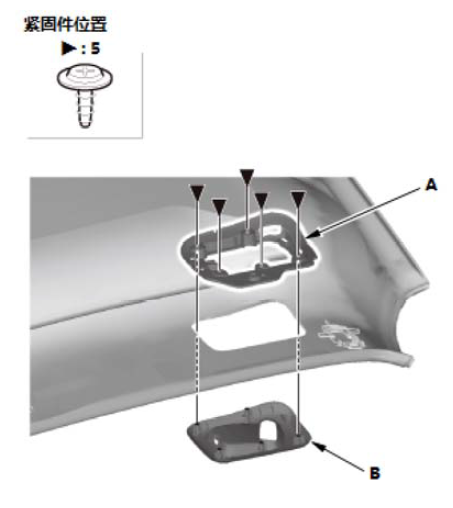 紧固件位置

▶ : 5

A

B