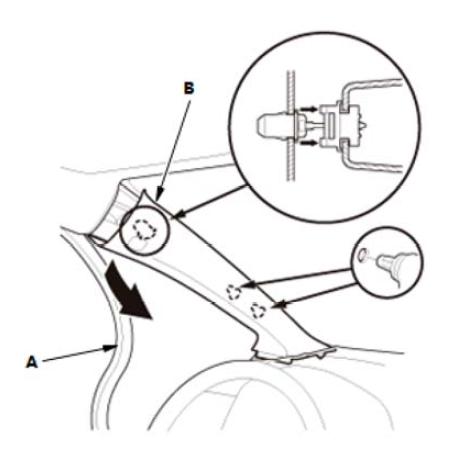 B

A