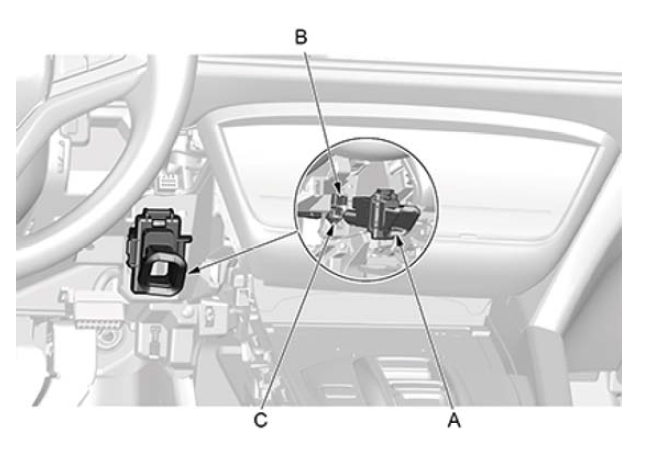 B
C
A