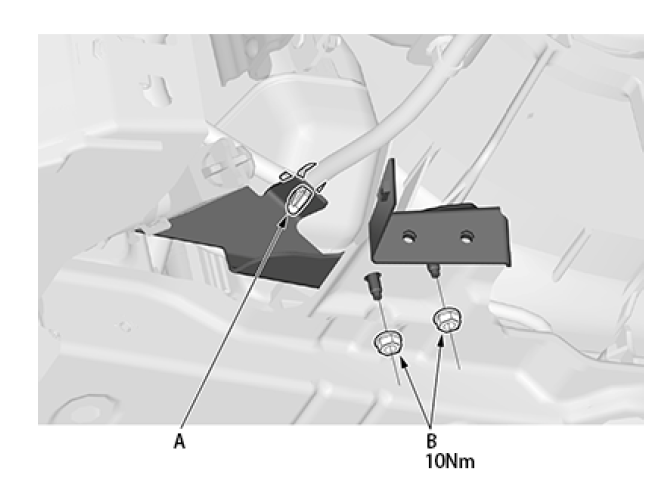 A

B
10Nm