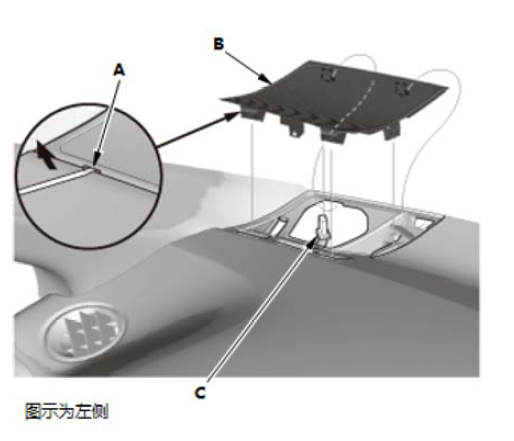 B
A
C
图示为左侧