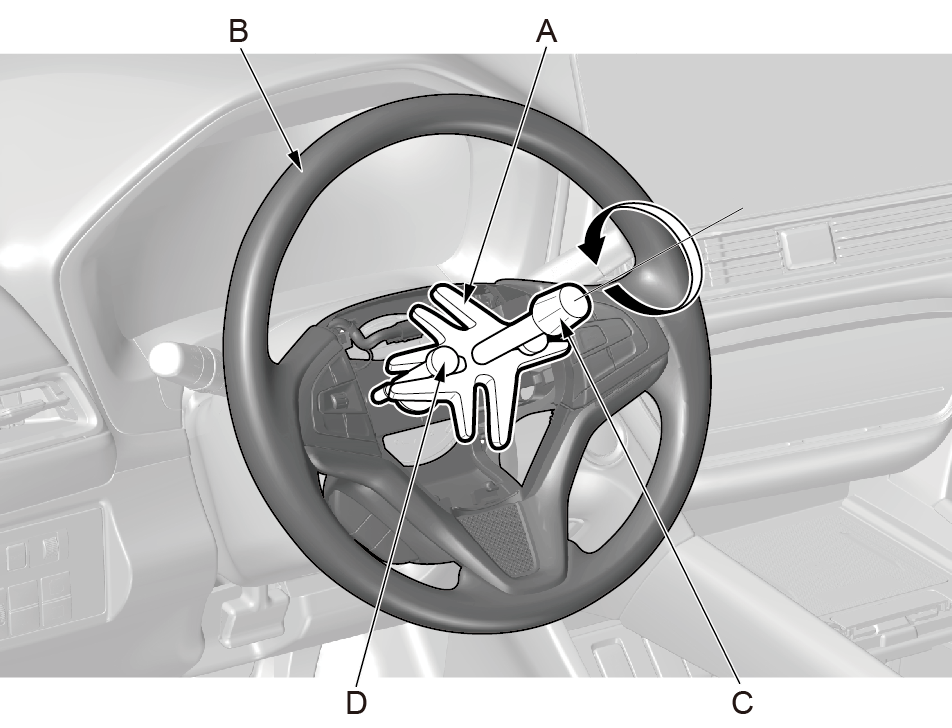 B
A
D
C