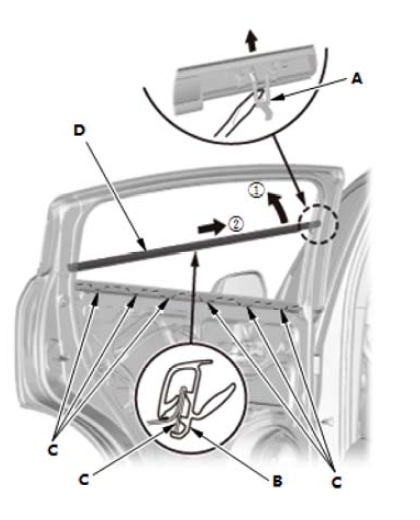 A
D
①
②
C
C
B
C