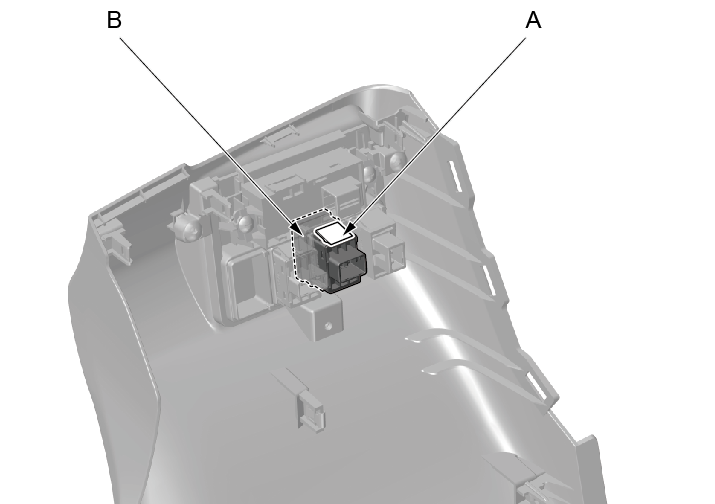 B
A