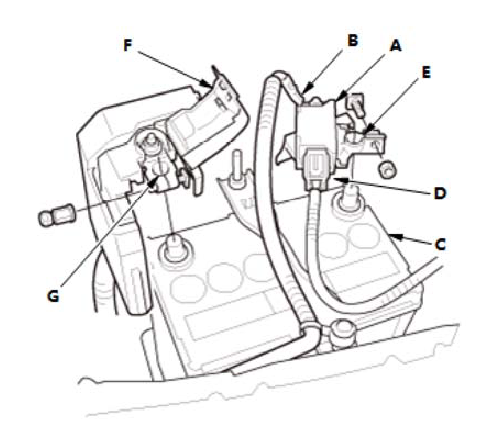 F
B
A
E
D
C
G