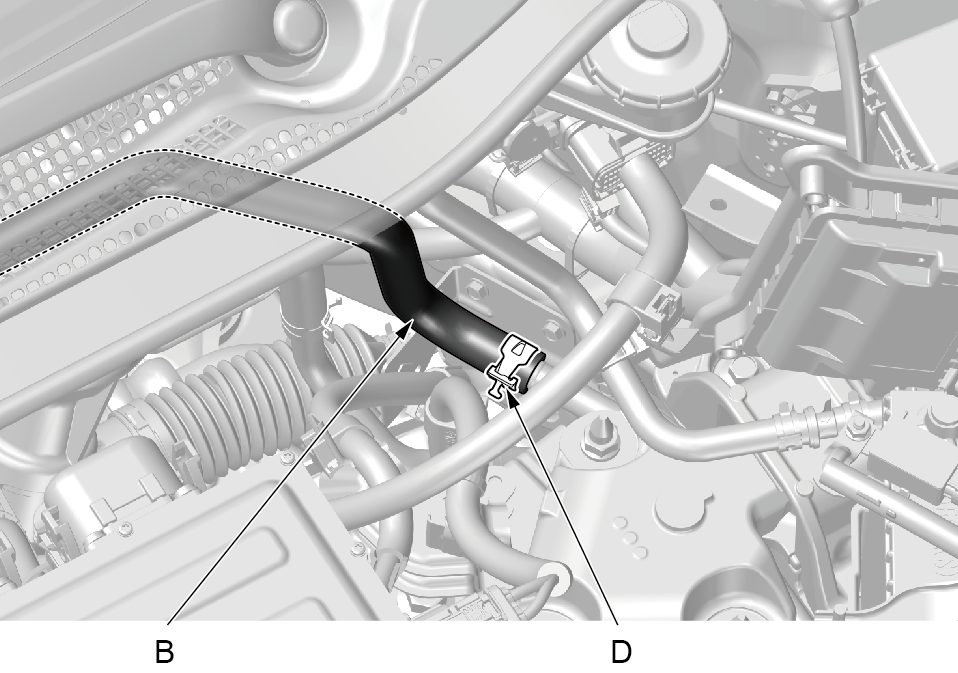 B
D