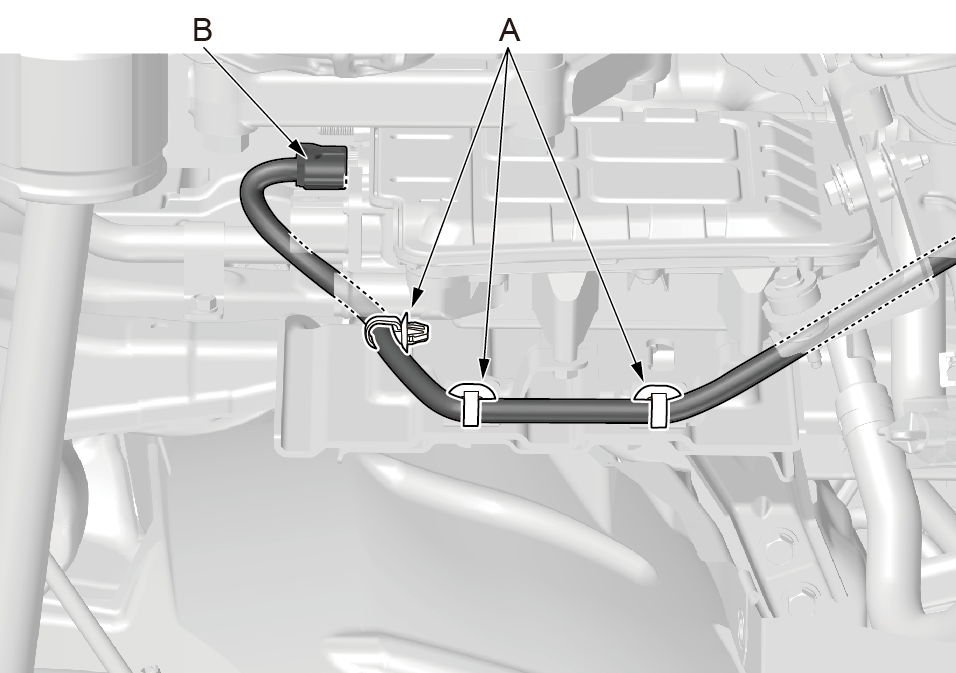 B

A