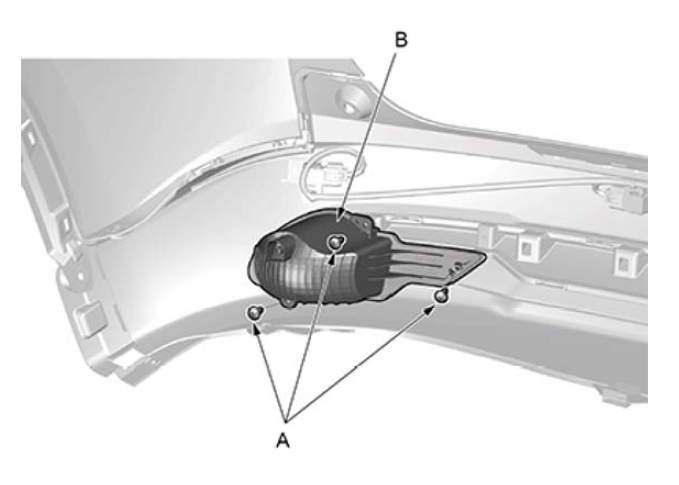 B

A