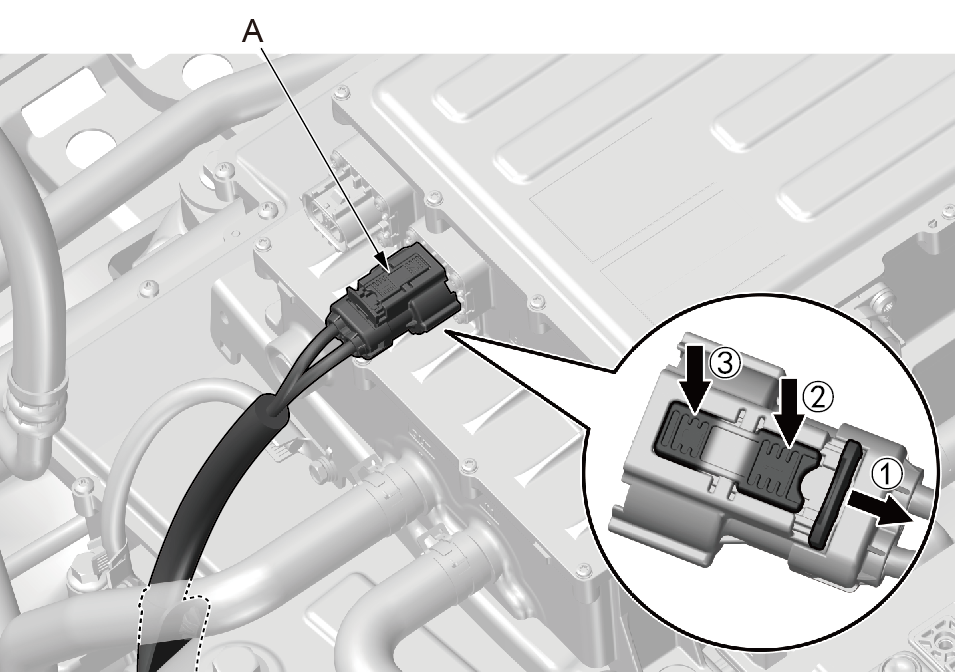 A
③
②
①