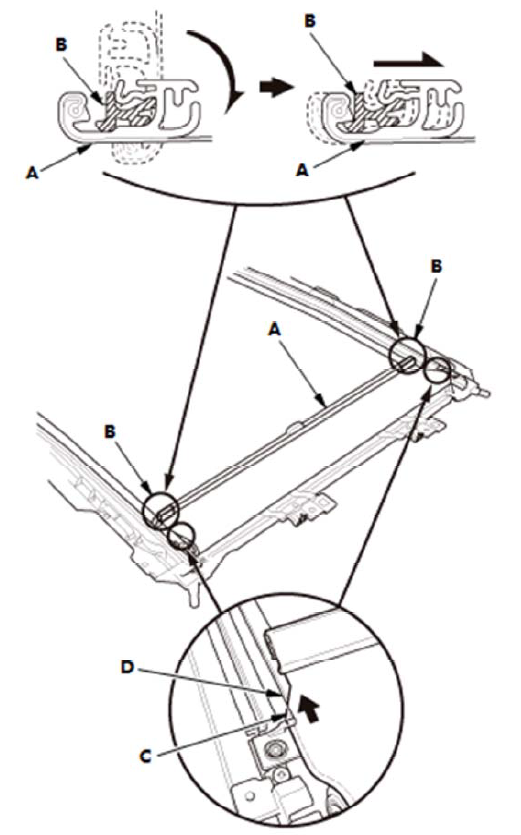 B
A
B
A
B
A
B
D
C