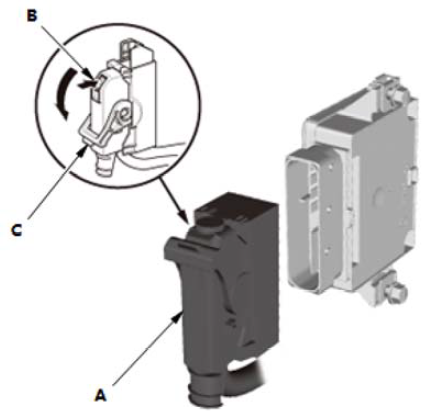 B

C

A