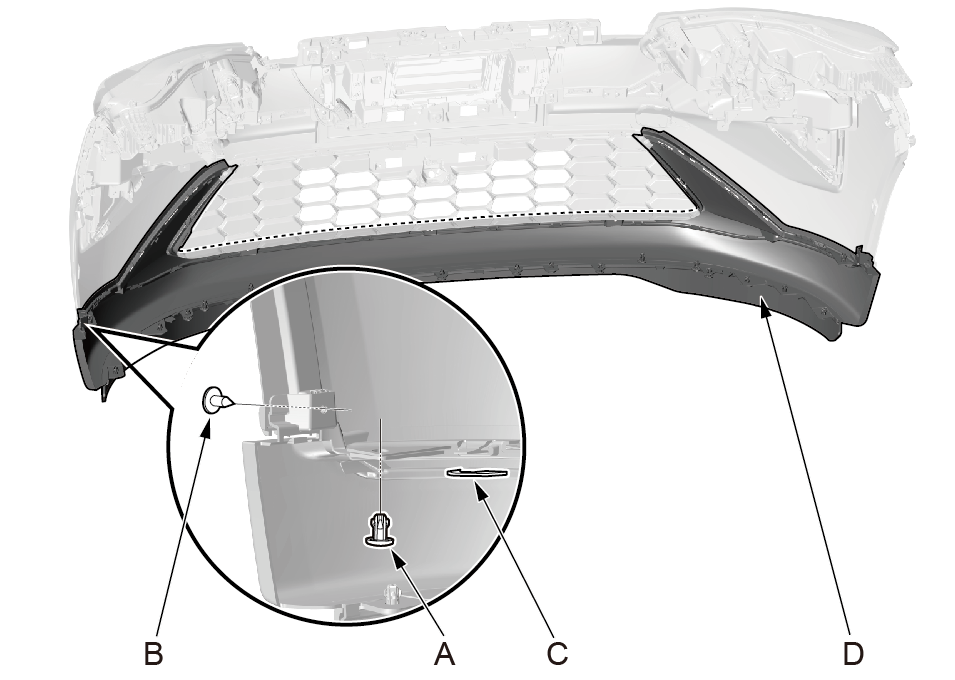 B
A
C
D