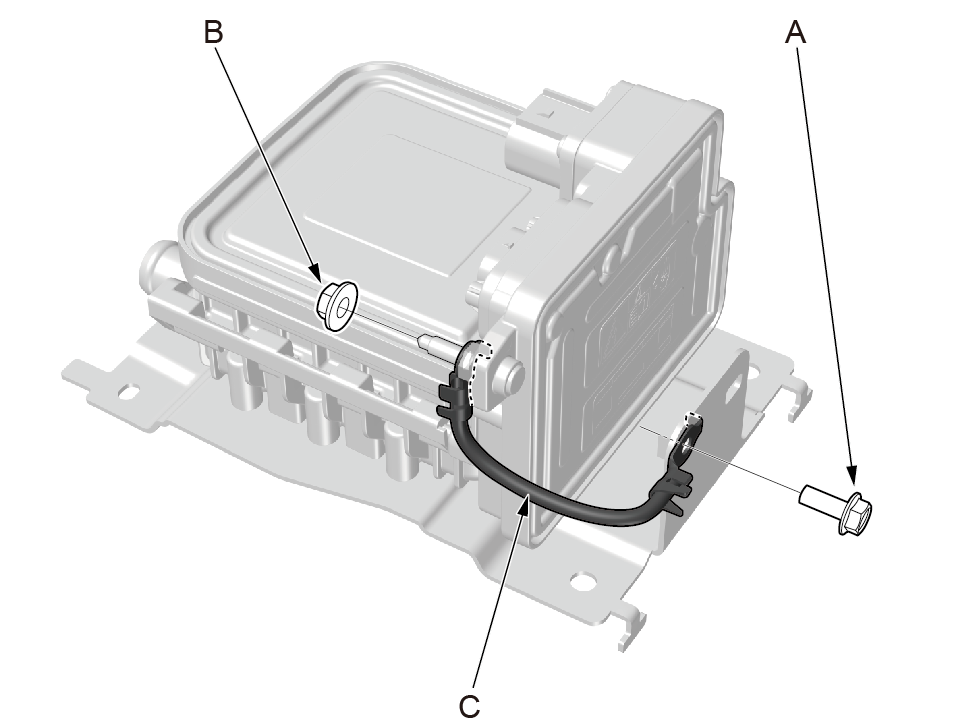 B
A
C