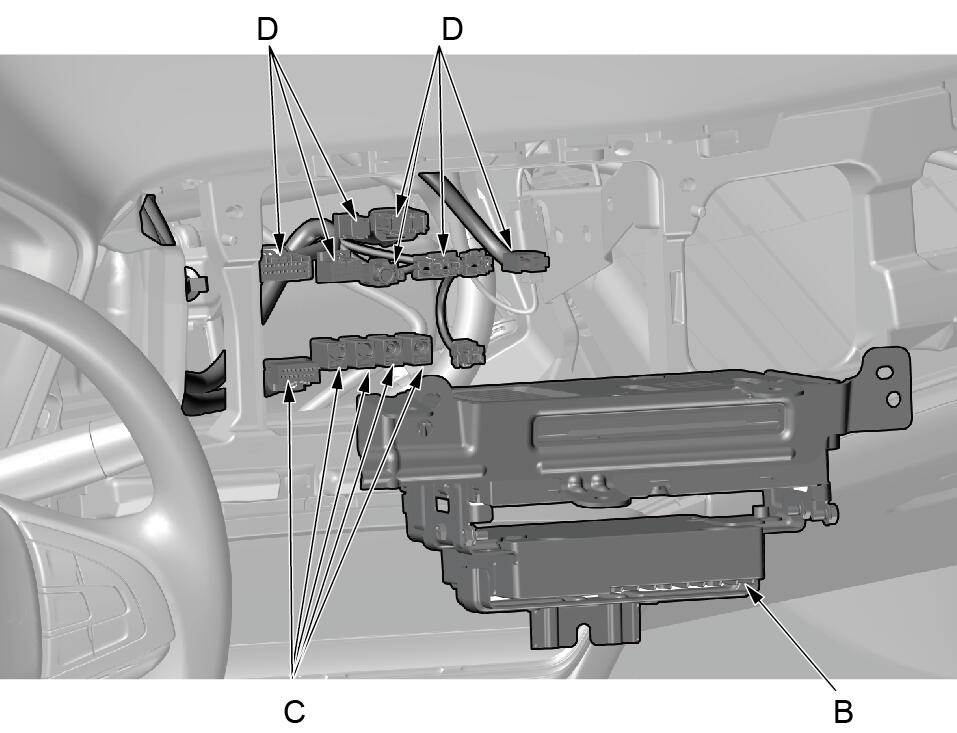 D
D
C
B