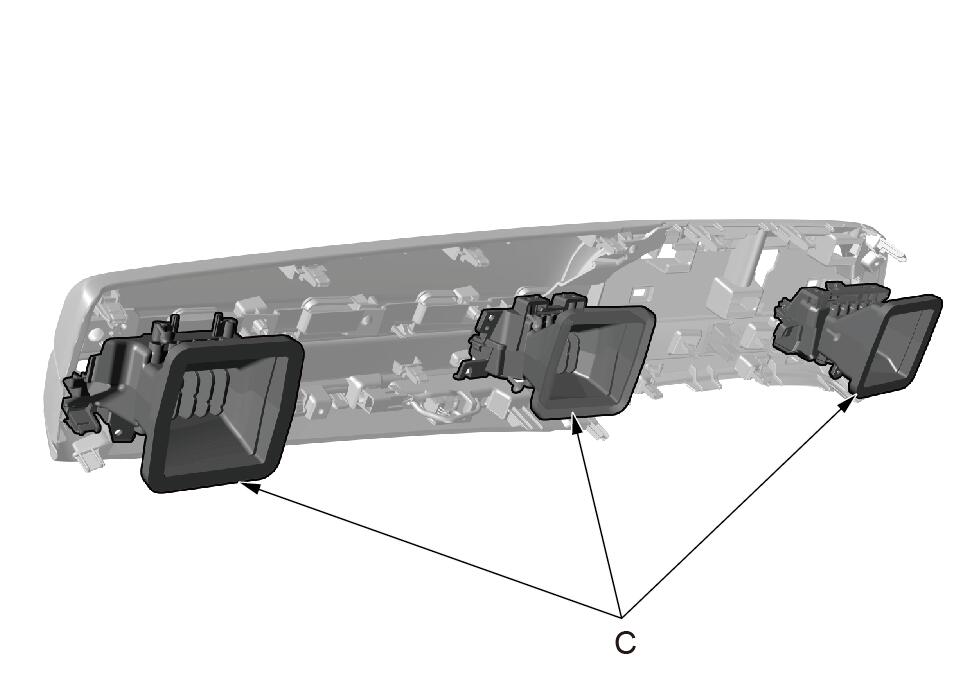 C