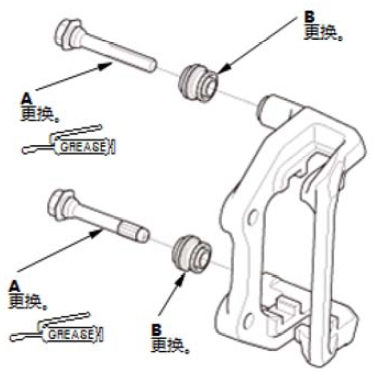 B
更换。

A
更换。

GREASE

A
更换。

GREASE

B
更换。