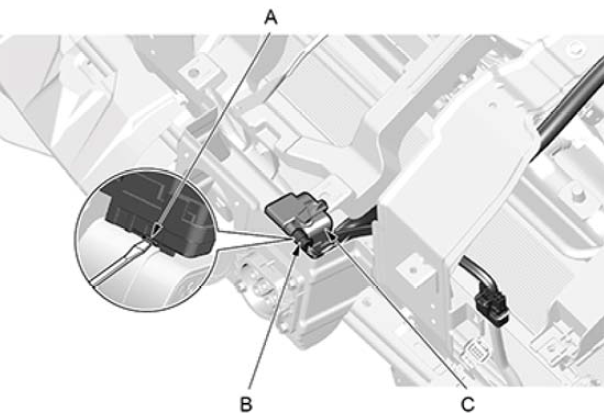 A

B

C