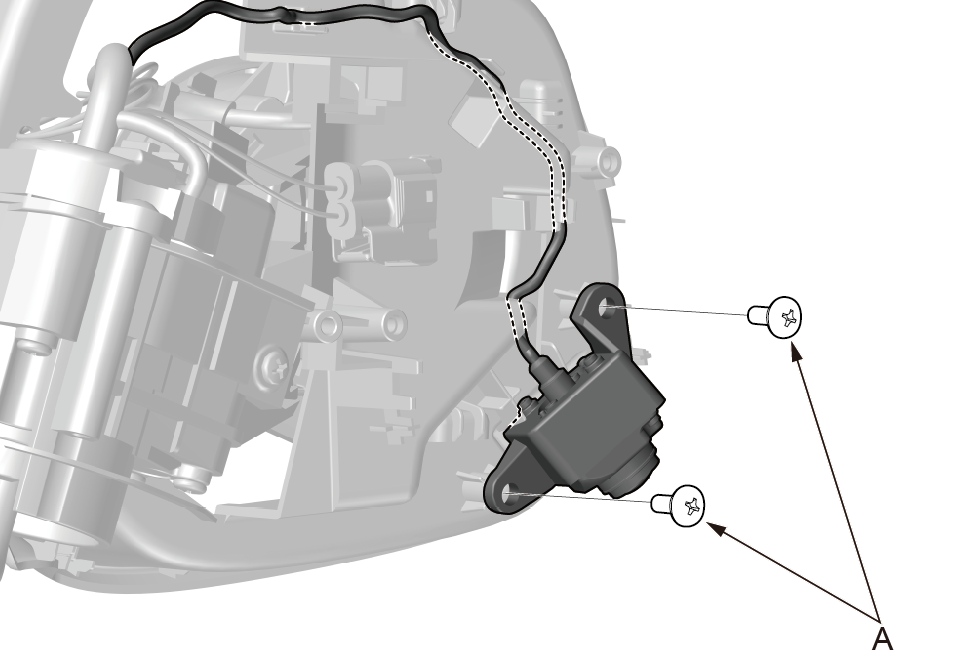 A