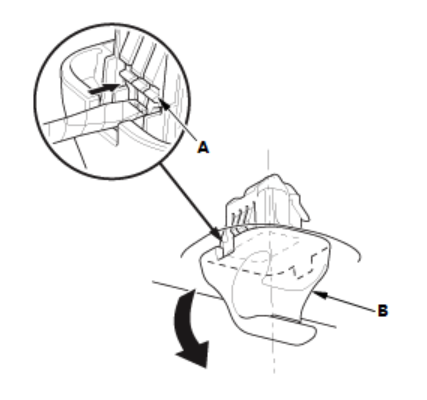 A

B