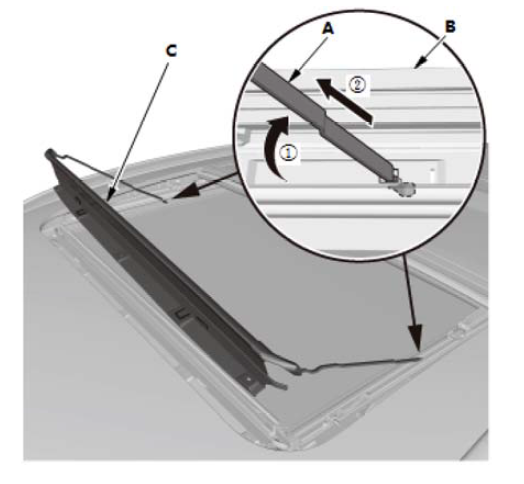 C
A
B
②
①