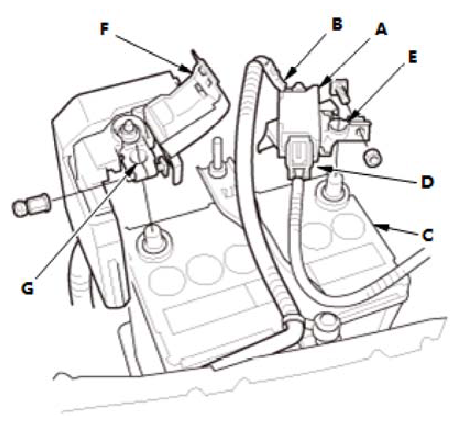 F
B
A
E
D
C
G