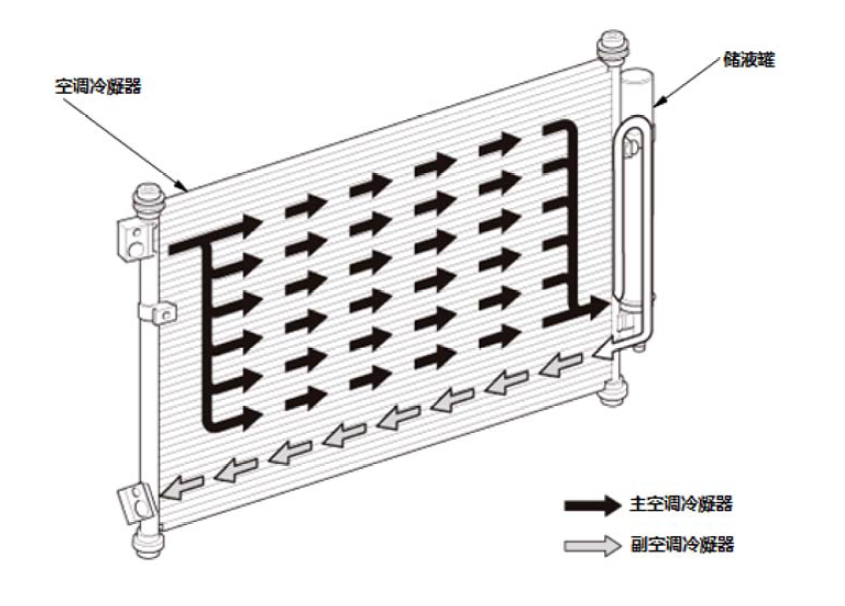 空调冷凝器

储液罐

主空调冷凝器

副空调冷凝器