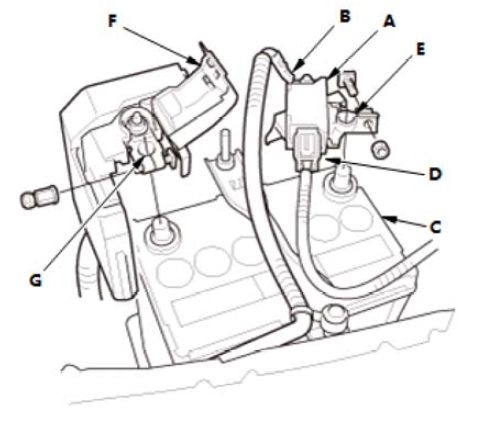 F
B
A
E
D
C
G