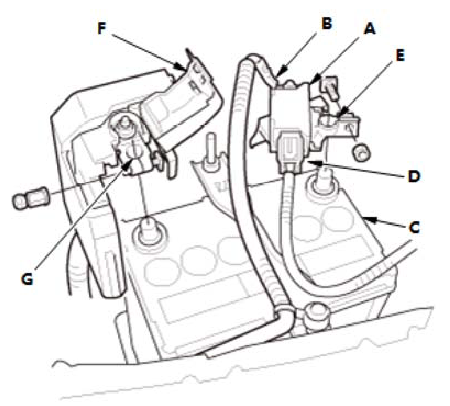 F
B
A
E
D
C
G