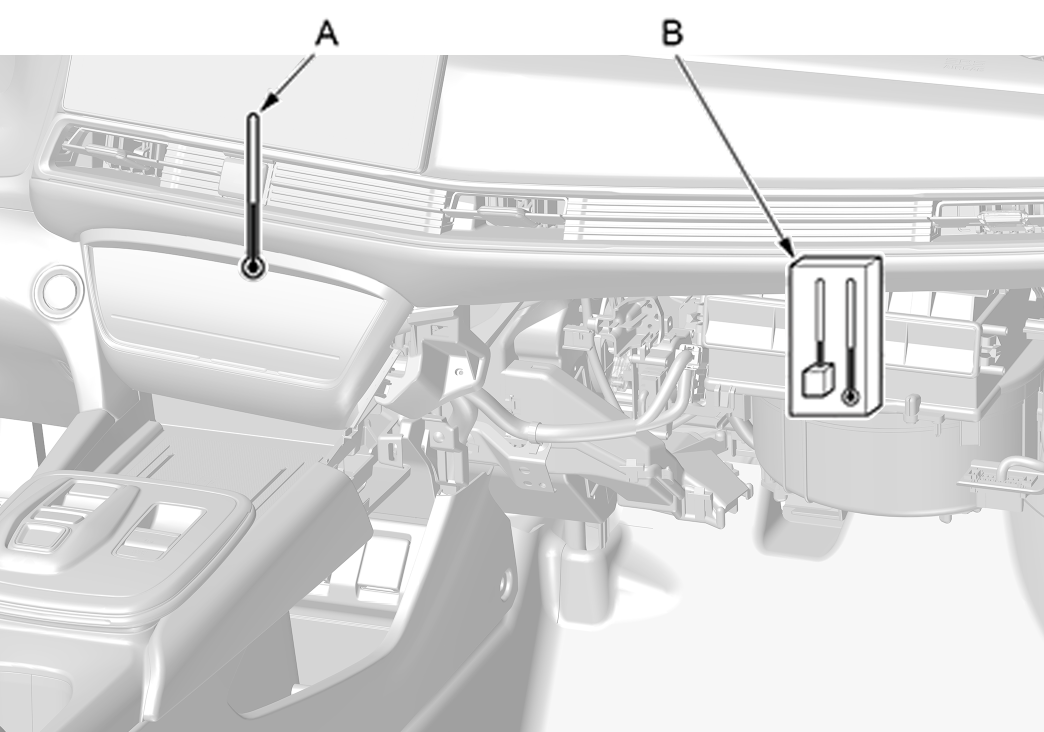 A

B